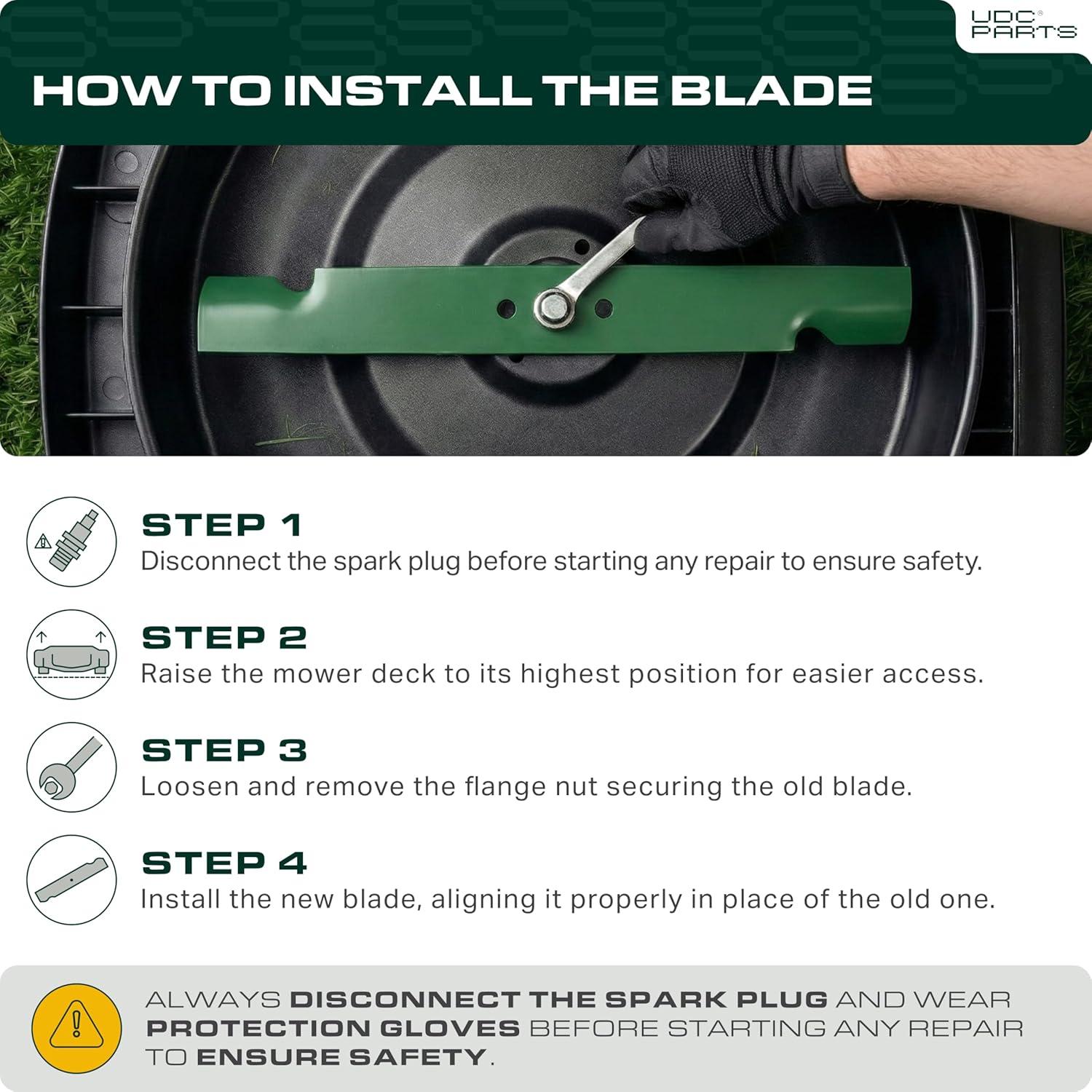 UDC®
PARTS

HOW TO INSTALL THE BLADE

STEP 1
Disconnect the spark plug before starting any repair to ensure safety.

STEP 2
Raise the mower deck to its highest position for easier access.

STEP 3
Loosen and remove the flange nut securing the old blade.

STEP 4
Install the new blade, aligning it properly in place of the old one.

ALWAYS DISCONNECT THE SPARK PLUG AND WEAR PROTECTION GLOVES BEFORE STARTING ANY REPAIR TO ENSURE SAFETY.