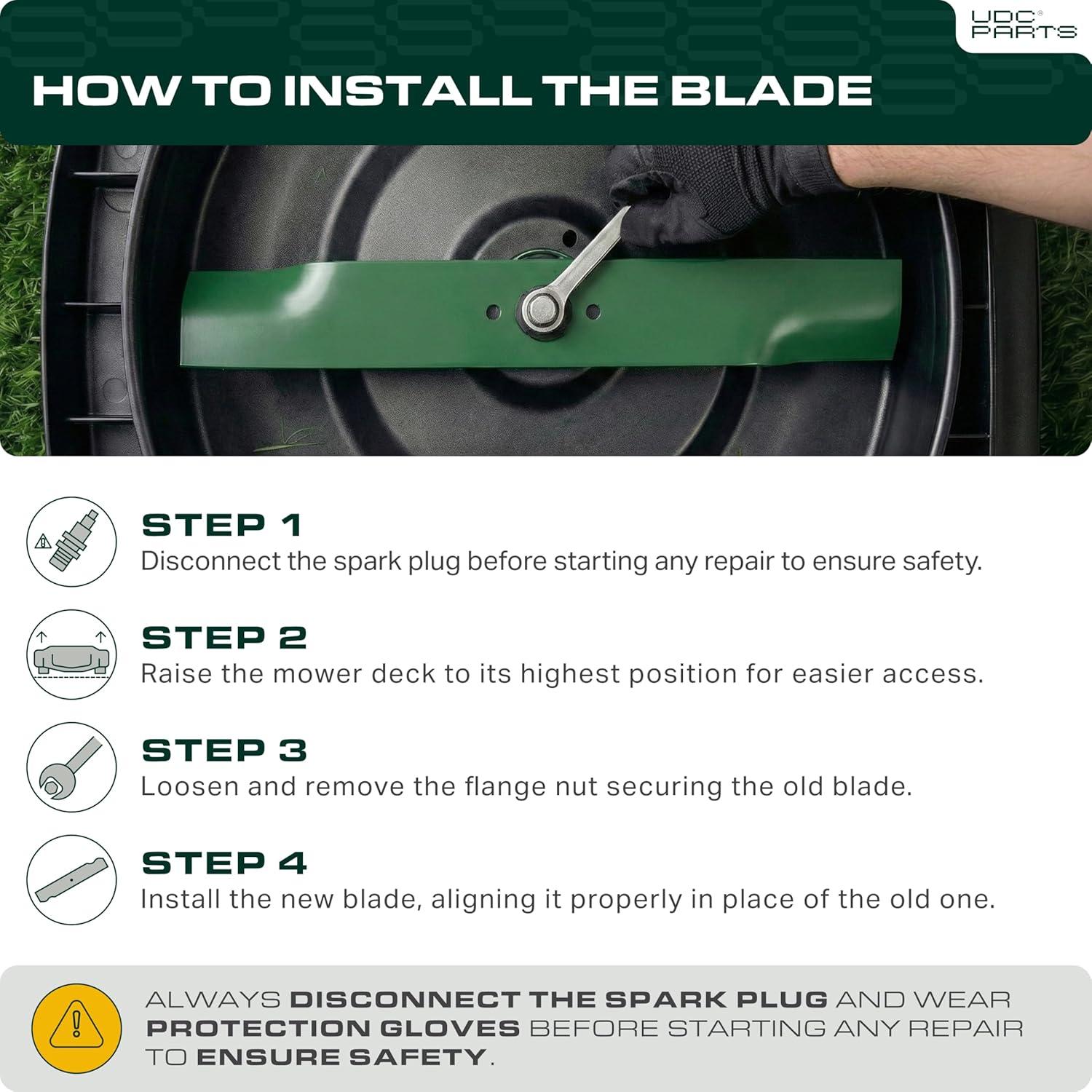 UDC® PARTS

HOW TO INSTALL THE BLADE

STEP 1
Disconnect the spark plug before starting any repair to ensure safety.

STEP 2
Raise the mower deck to its highest position for easier access.

STEP 3
Loosen and remove the flange nut securing the old blade.

STEP 4
Install the new blade, aligning it properly in place of the old one.

ALWAYS DISCONNECT THE SPARK PLUG AND WEAR PROTECTION GLOVES BEFORE STARTING ANY REPAIR TO ENSURE SAFETY.