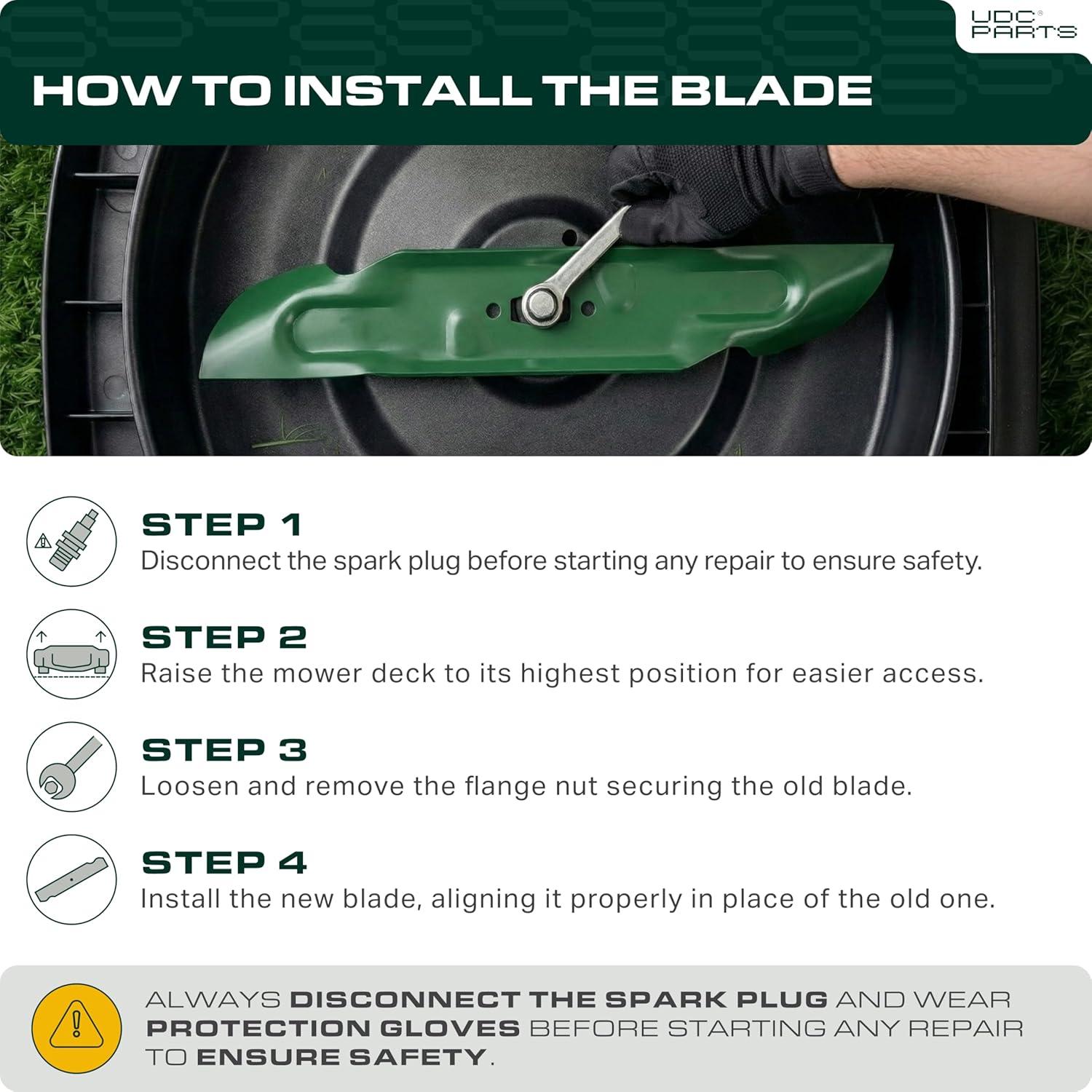 UDC® PARTS

HOW TO INSTALL THE BLADE

STEP 1
Disconnect the spark plug before starting any repair to ensure safety.

STEP 2
Raise the mower deck to its highest position for easier access.

STEP 3
Loosen and remove the flange nut securing the old blade.

STEP 4
Install the new blade, aligning it properly in place of the old one.

ALWAYS DISCONNECT THE SPARK PLUG AND WEAR PROTECTION GLOVES BEFORE STARTING ANY REPAIR TO ENSURE SAFETY.