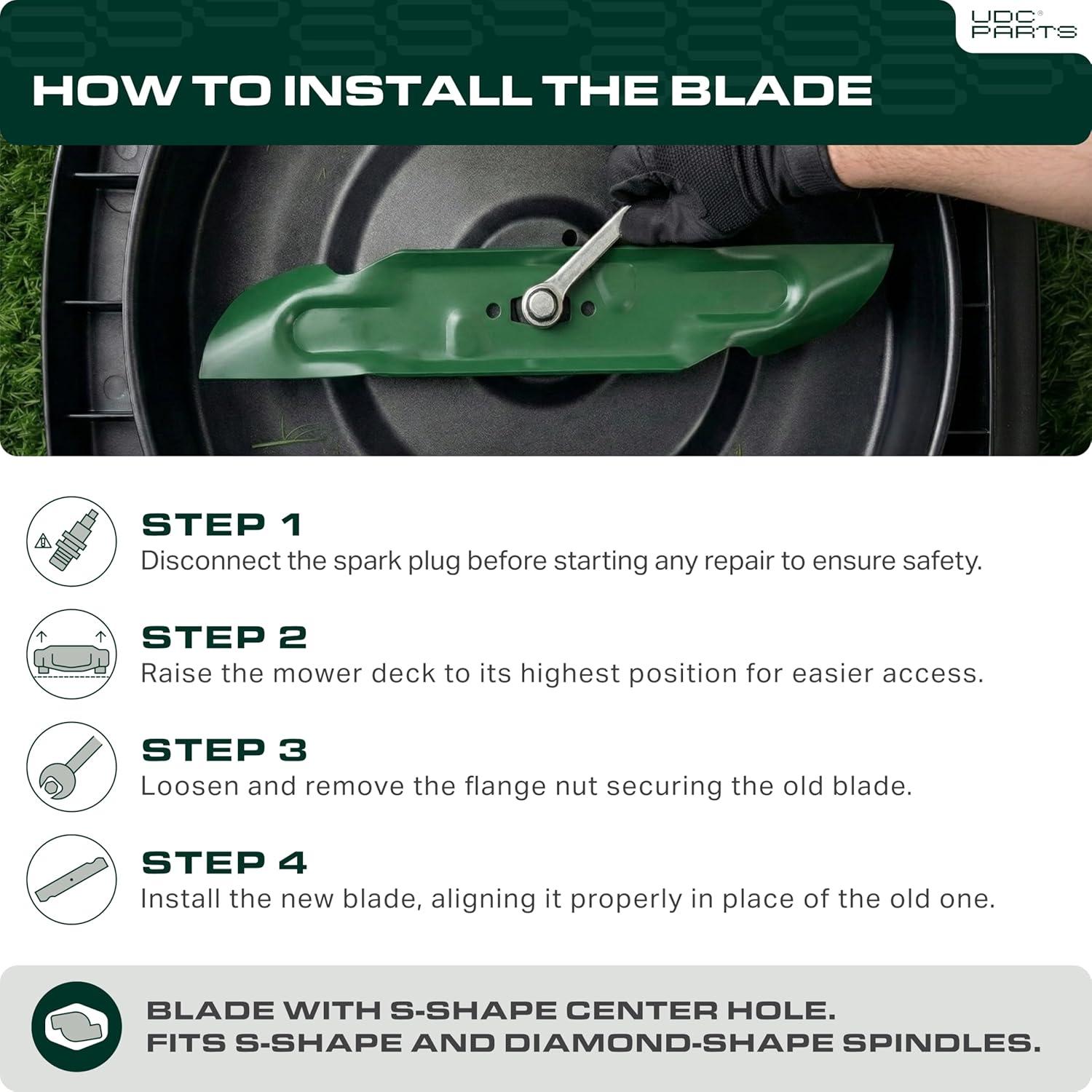 UDC® PARTS

HOW TO INSTALL THE BLADE

STEP 1
Disconnect the spark plug before starting any repair to ensure safety.

STEP 2
Raise the mower deck to its highest position for easier access.

STEP 3
Loosen and remove the flange nut securing the old blade.

STEP 4
Install the new blade, aligning it properly in place of the old one.

BLADE WITH S-SHAPE CENTER HOLE.
FITS S-SHAPE AND DIAMOND-SHAPE SPINDLES.