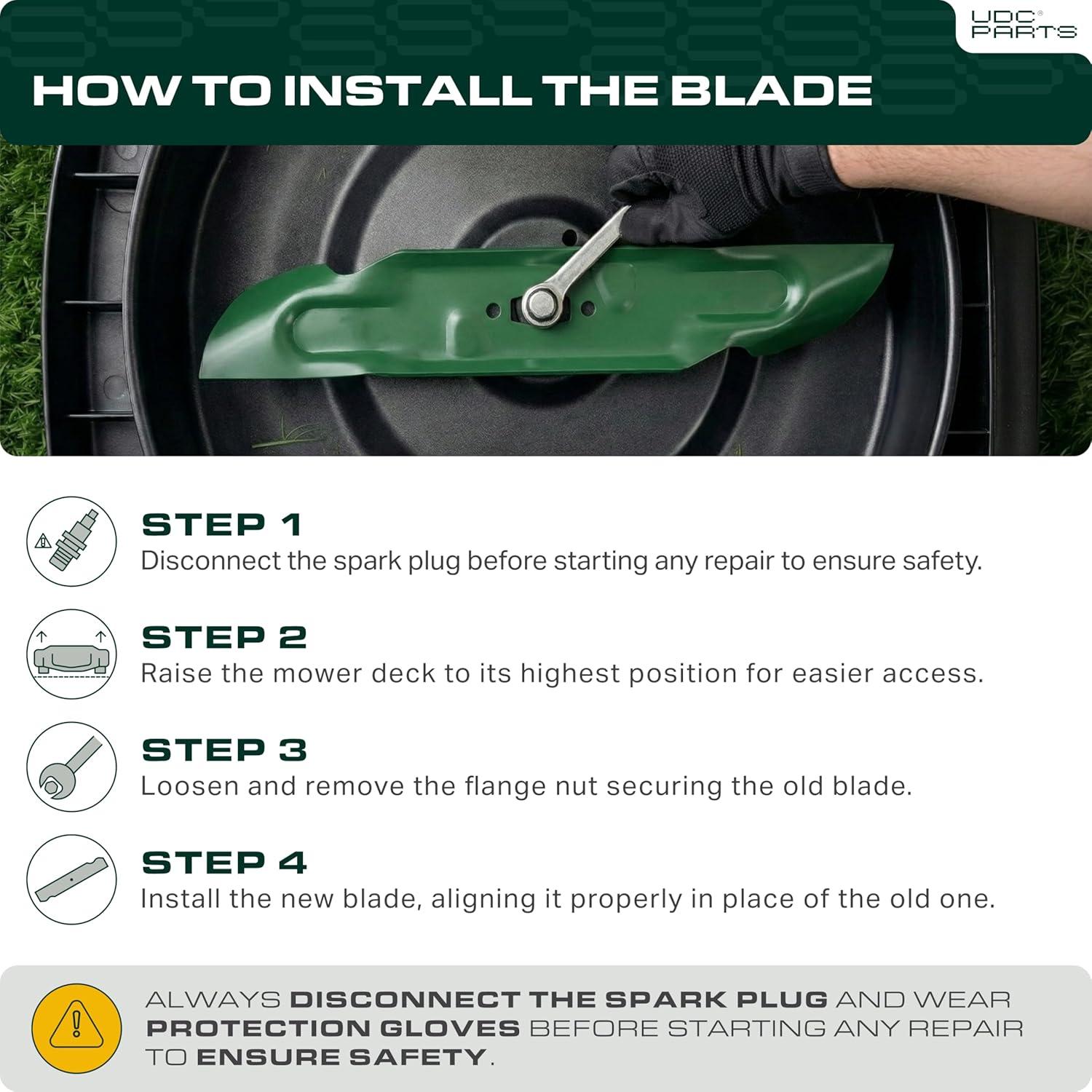 UDC® PARTS

HOW TO INSTALL THE BLADE

STEP 1
Disconnect the spark plug before starting any repair to ensure safety.

STEP 2
Raise the mower deck to its highest position for easier access.

STEP 3
Loosen and remove the flange nut securing the old blade.

STEP 4
Install the new blade, aligning it properly in place of the old one.

ALWAYS DISCONNECT THE SPARK PLUG AND WEAR PROTECTION GLOVES BEFORE STARTING ANY REPAIR TO ENSURE SAFETY.