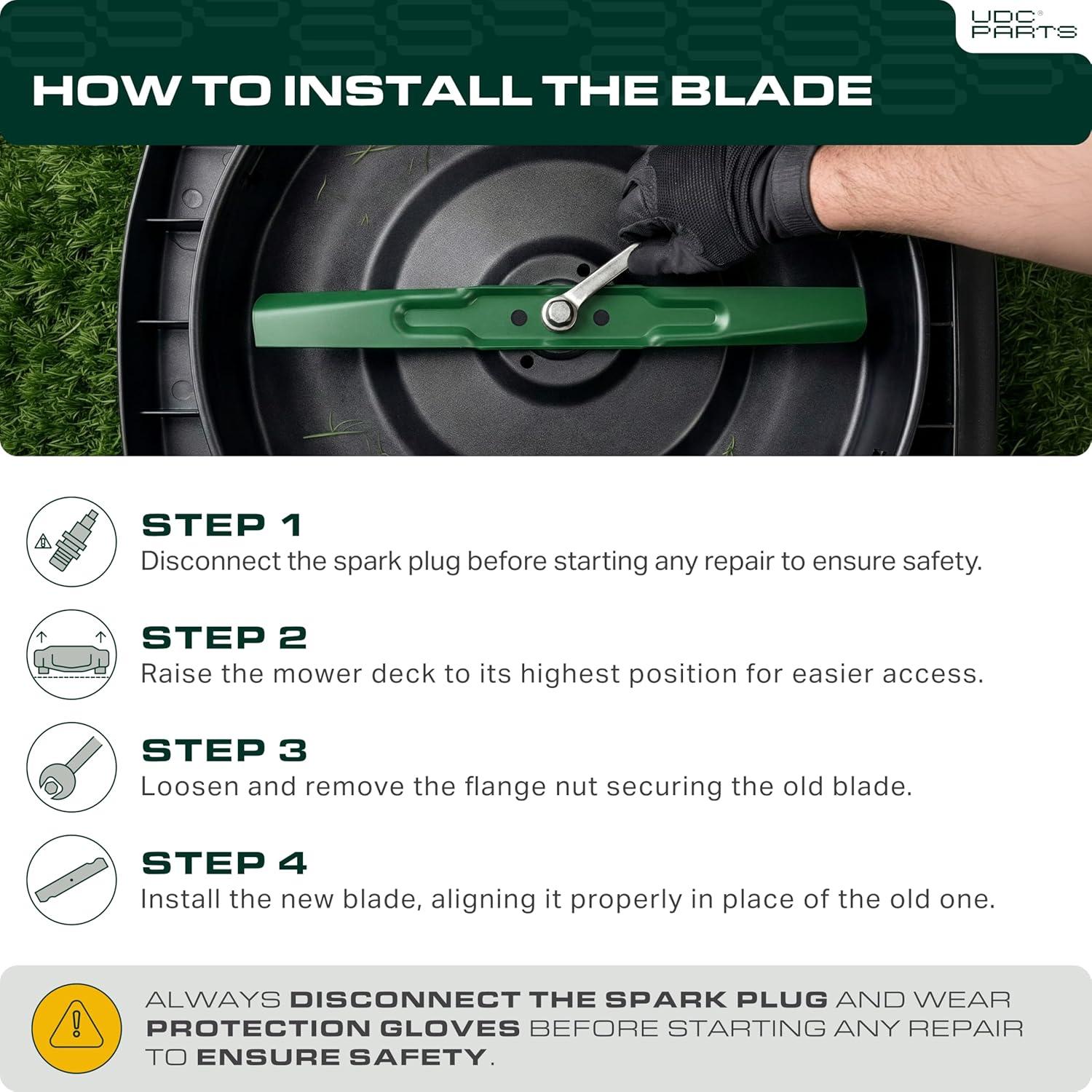 UDC® PARTS

HOW TO INSTALL THE BLADE

STEP 1
Disconnect the spark plug before starting any repair to ensure safety.

STEP 2
Raise the mower deck to its highest position for easier access.

STEP 3
Loosen and remove the flange nut securing the old blade.

STEP 4
Install the new blade, aligning it properly in place of the old one.

ALWAYS DISCONNECT THE SPARK PLUG AND WEAR PROTECTION GLOVES BEFORE STARTING ANY REPAIR TO ENSURE SAFETY.