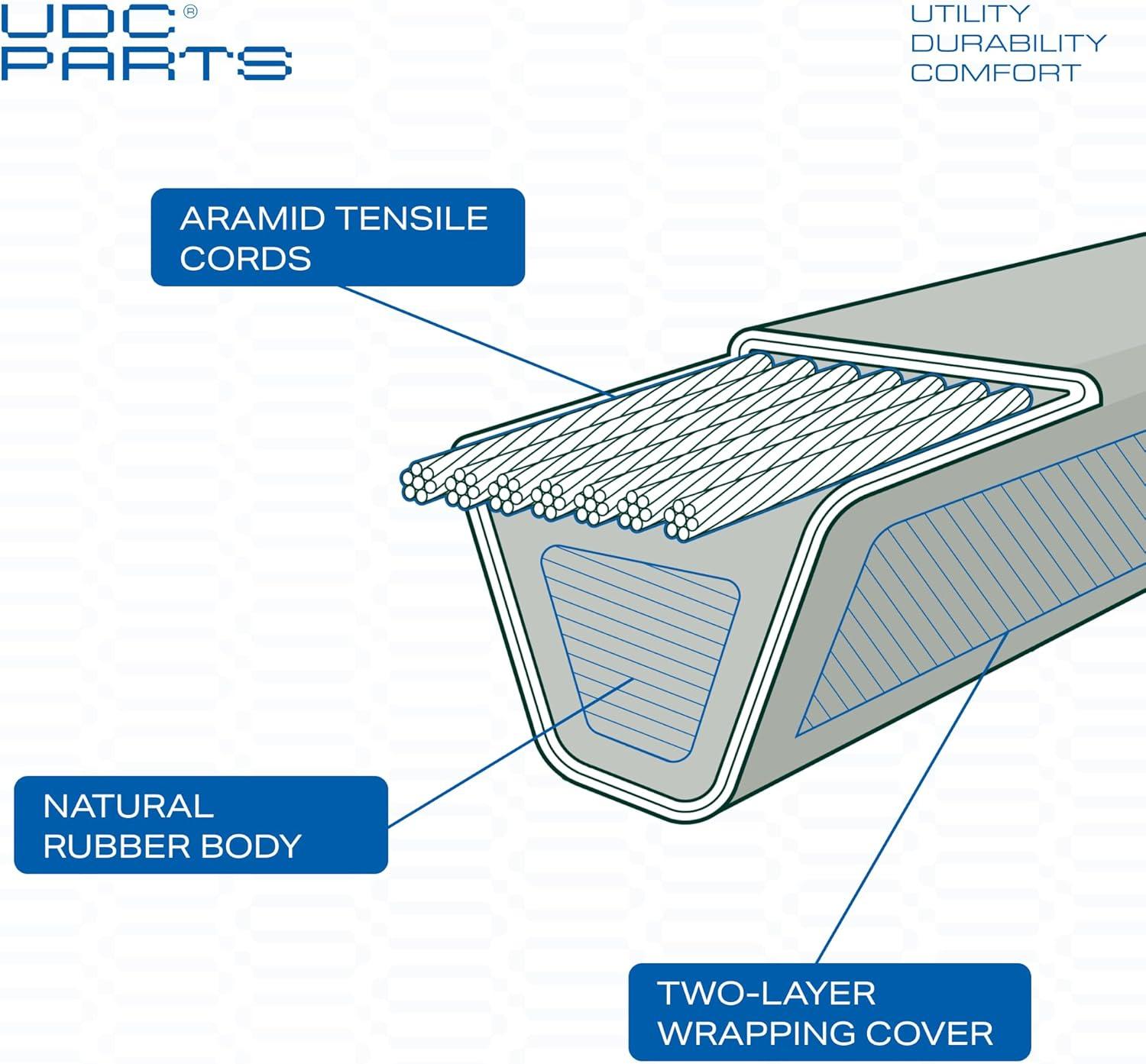 UDC®
PARTS

UTILITY
DURABILITY
COMFORT

ARAMID TENSILE CORDS

NATURAL RUBBER BODY

TWO-LAYER WRAPPING COVER