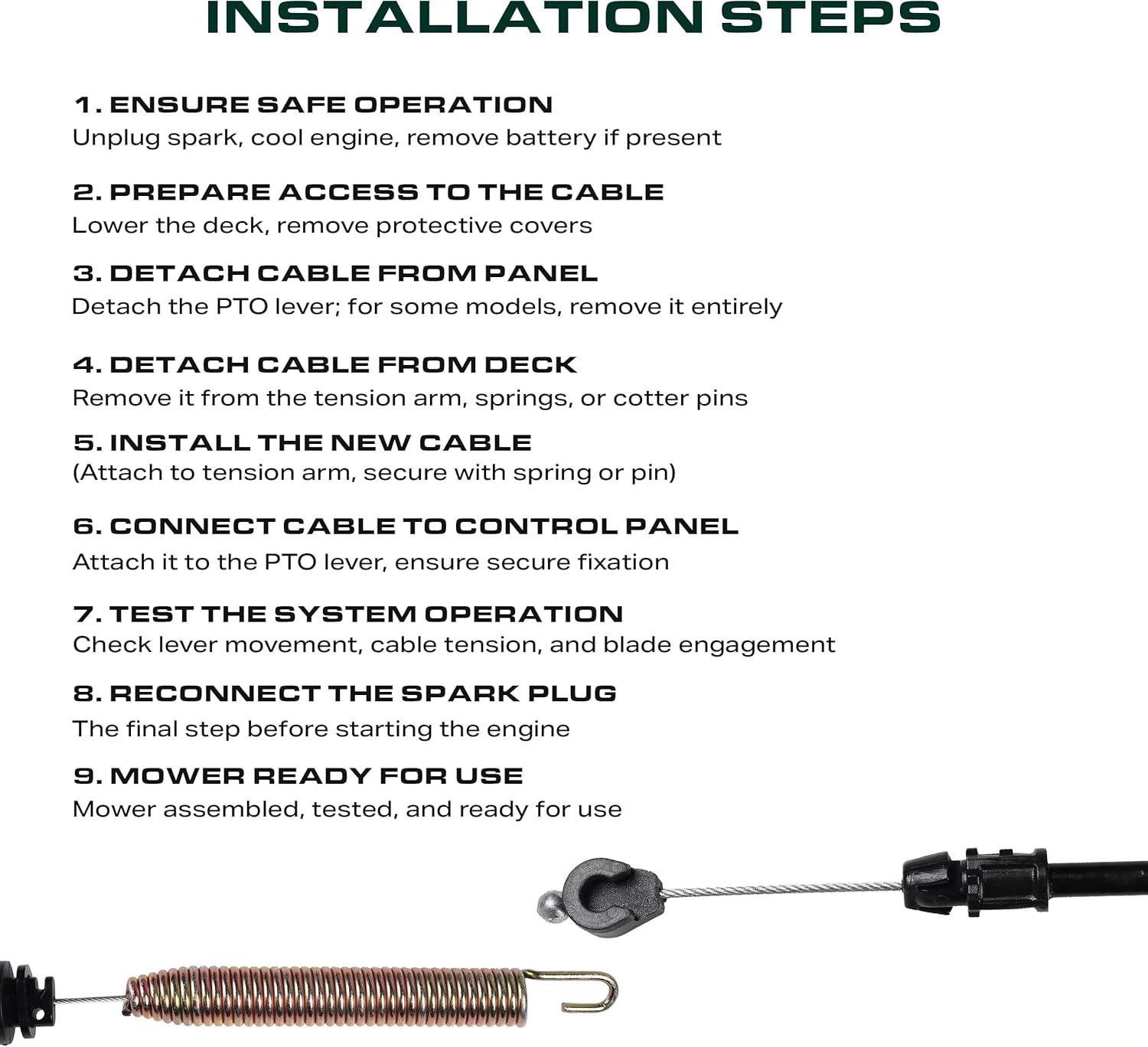 INSTALLATION STEPS

1. ENSURE SAFE OPERATION
Unplug spark, cool engine, remove battery if present

2. PREPARE ACCESS TO THE CABLE
Lower the deck, remove protective covers

3. DETACH CABLE FROM PANEL
Detach the PTO lever; for some models, remove it entirely

4. DETACH CABLE FROM DECK
Remove it from the tension arm, springs, or cotter pins

5. INSTALL THE NEW CABLE
(Attach to tension arm, secure with spring or pin)

6. CONNECT CABLE TO CONTROL PANEL
Attach it to the PTO lever, ensure secure fixation

7. TEST THE SYSTEM OPERATION
Check lever movement, cable tension, and blade engagement

8. RECONNECT THE SPARK PLUG
The final step before starting the engine

9. MOWER READY FOR USE
Mower assembled, tested, and ready for use