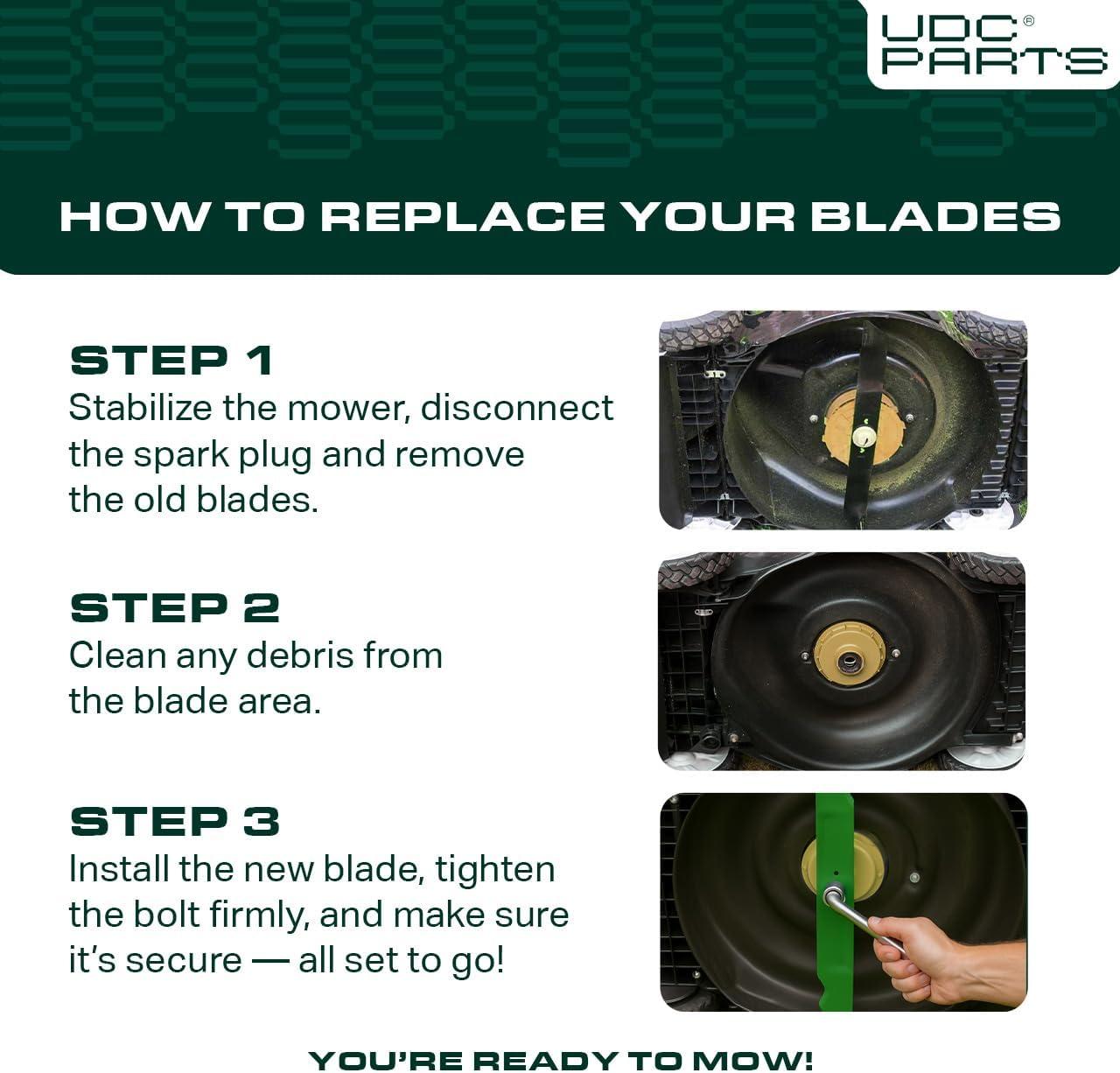 UDC® PARTS

HOW TO REPLACE YOUR BLADES

STEP 1
Stabilize the mower, disconnect the spark plug and remove the old blades.

STEP 2
Clean any debris from the blade area.

STEP 3
Install the new blade, tighten the bolt firmly, and make sure it's secure — all set to go!

YOU'RE READY TO MOW!